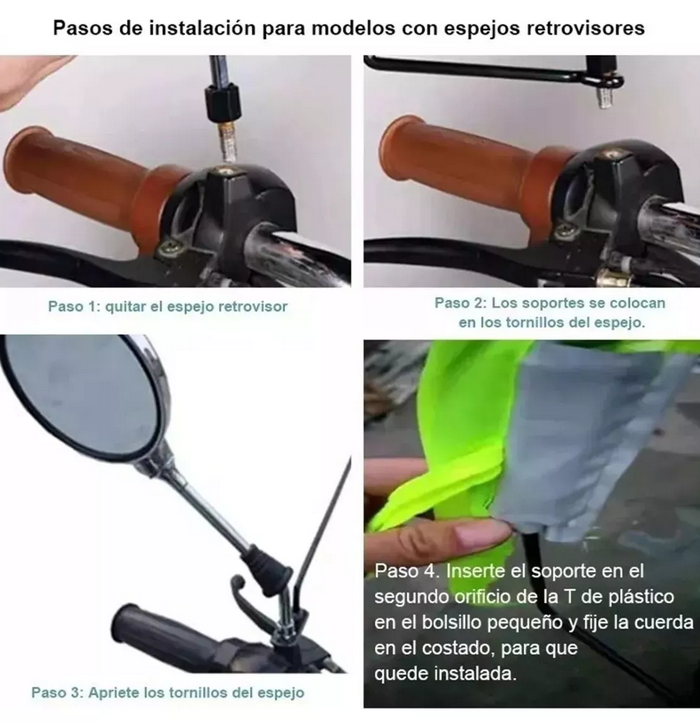 Pasos de instalación para modelos con espejos retrovisores

Paso 1: quitar el espejo retrovisor

Paso 2: Los soportes se colocan en los tornillos del espejo.

Paso 3: Apriete los tornillos del espejo

Paso 4. Inserte el soporte en el segundo orificio de la T de plástico en el bolsillo pequeño y fije la cuerda en el costado, para que quede instalada.