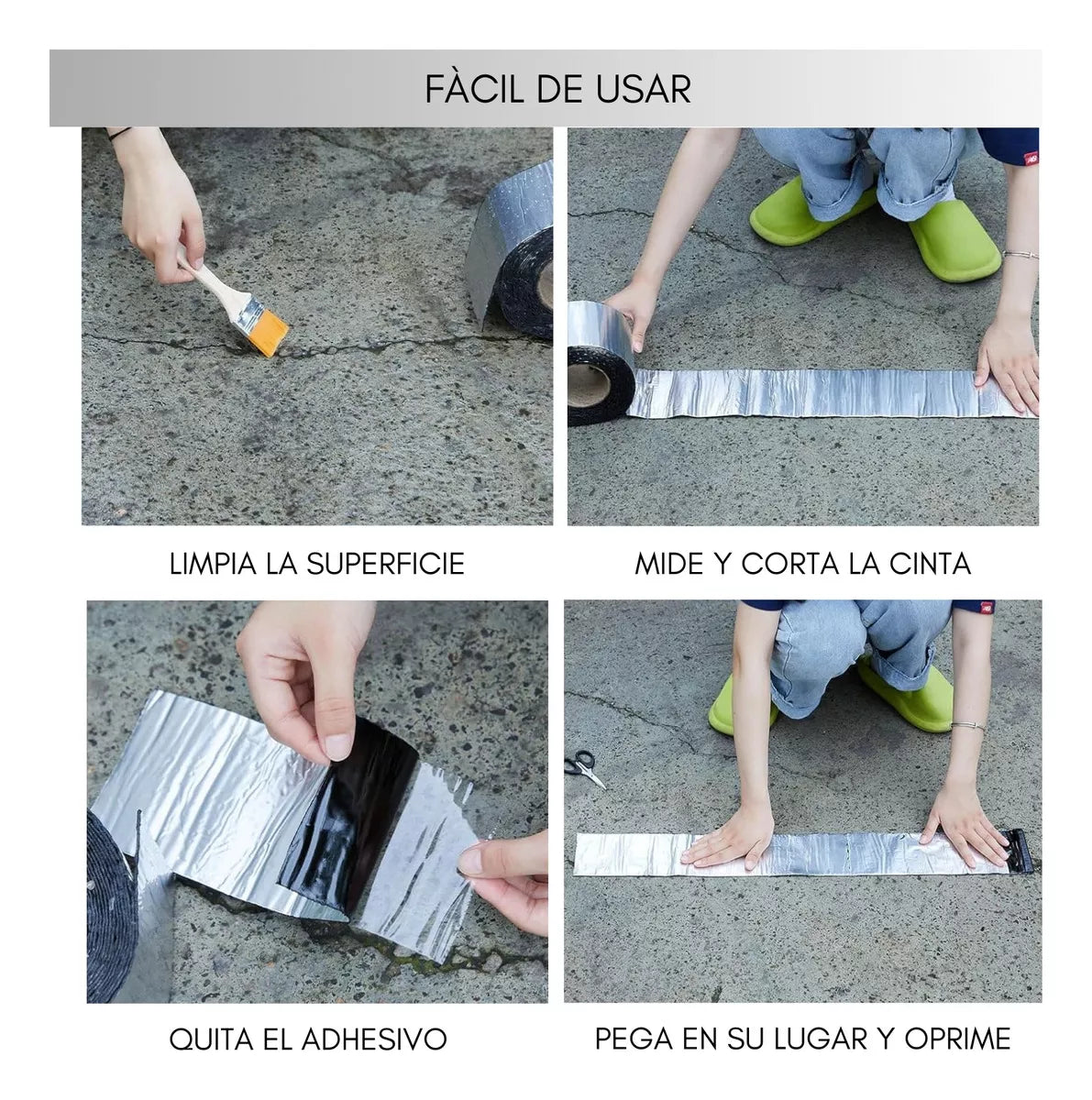 FÀCIL DE USAR

LIMPIA LA SUPERFICIE

MIDE Y CORTA LA CINTA

QUITA EL ADHESIVO

PEGA EN SU LUGAR Y OPRIME