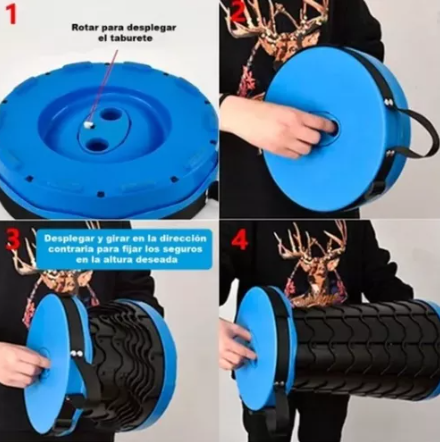 1

Rotar para desplegar el taburete

2

3

Desplegar y girar en la dirección contraria para fijar los seguros en la altura deseada

4