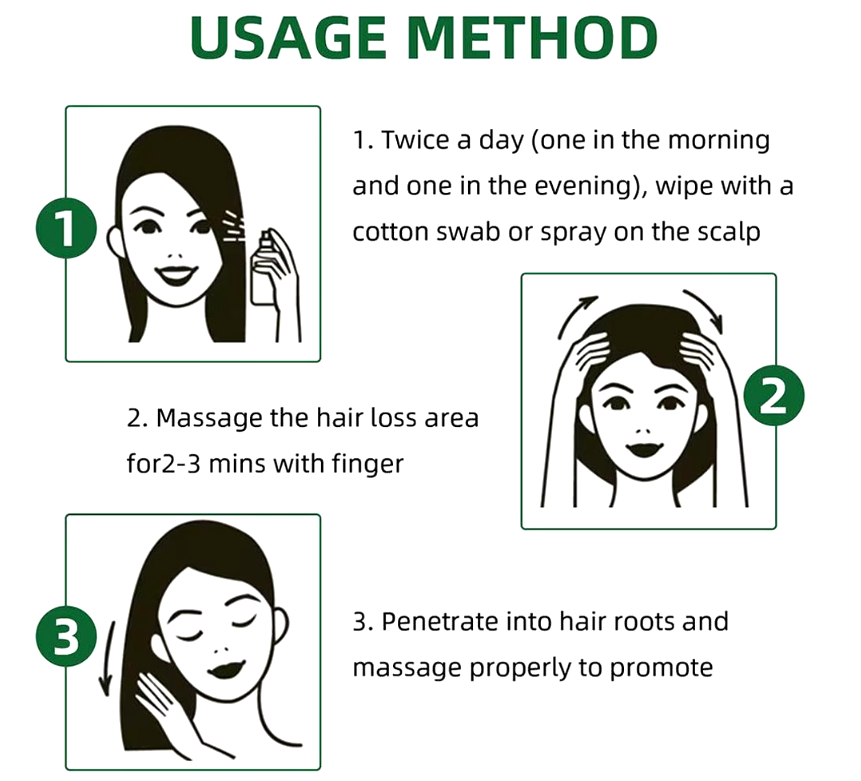 USAGE METHOD

1

1. Twice a day (one in the morning and one in the evening), wipe with a cotton swab or spray on the scalp

2

2. Massage the hair loss area for2-3 mins with finger

3

3. Penetrate into hair roots and massage properly to promote