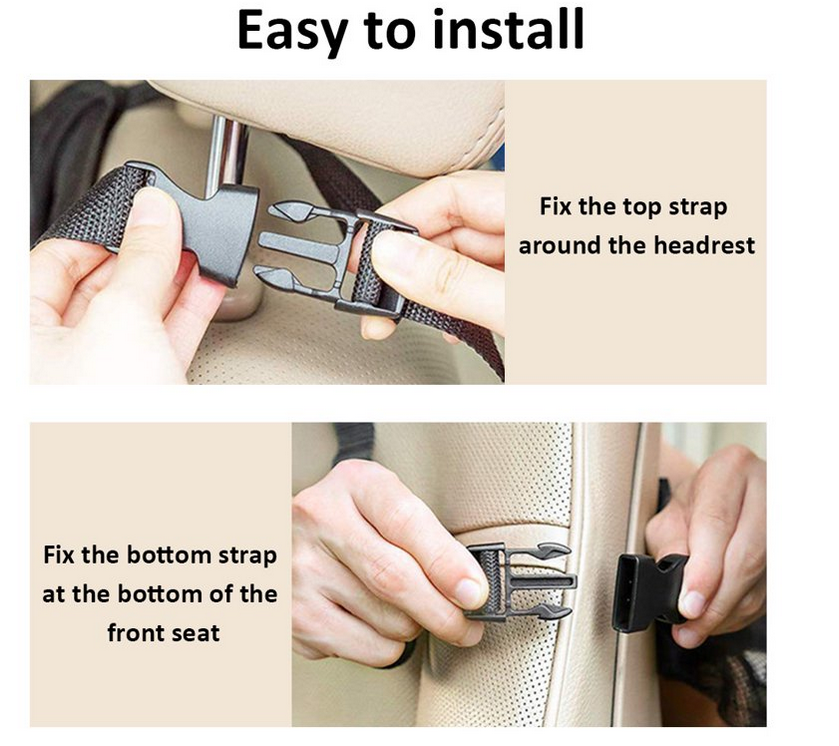 Easy to install

Fix the top strap around the headrest

Fix the bottom strap at the bottom of the front seat