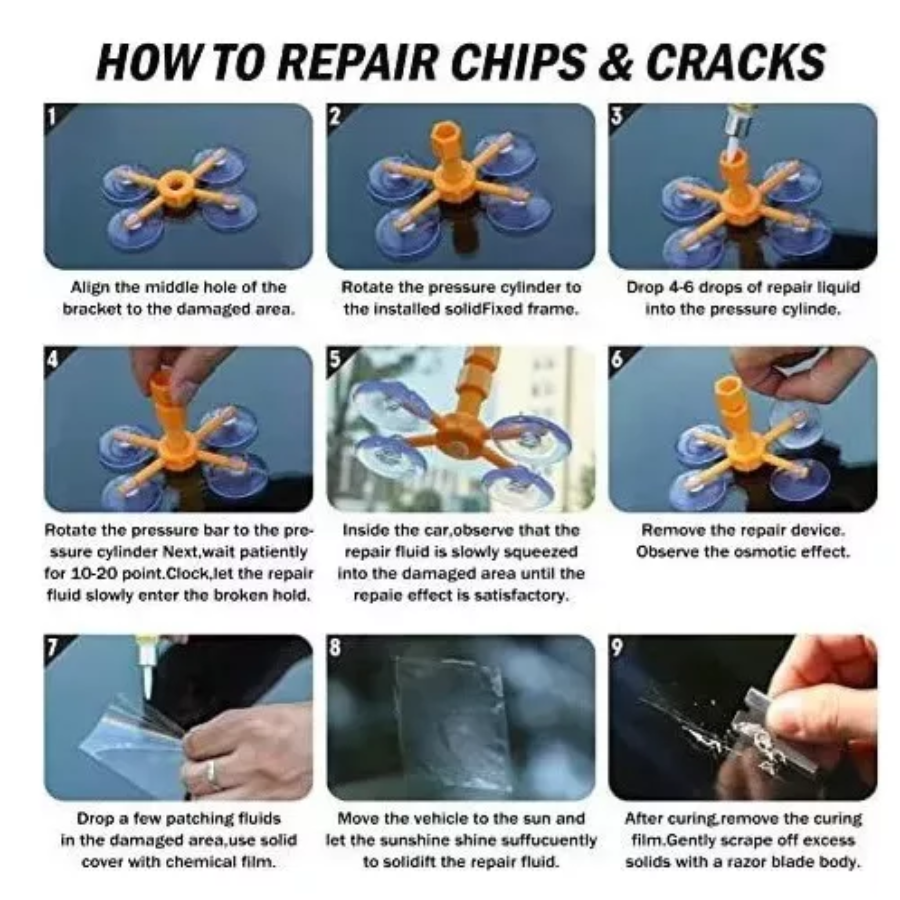 HOW TO REPAIR CHIPS & CRACKS

1
Align the middle hole of the bracket to the damaged area.

2
Rotate the pressure cylinder to the installed solidFixed frame.

3
Drop 4-6 drops of repair liquid into the pressure cylinde.

4
Rotate the pressure bar to the pressure cylinder Next,wait patiently for 10-20 point.Clock,let the repair fluid slowly enter the broken hold.

5
Inside the car,observe that the repair fluid is slowly squeezed into the damaged area until the repaie effect is satisfactory.

6
Remove the repair device. Observe the osmotic effect.

7
Drop a few patching fluids in the damaged area,use solid cover with chemical film.

8
Move the vehicle to the sun and let the sunshine shine suffucuently to solidift the repair fluid.

9
After curing,remove the curing film.Gently scrape off excess solids with a razor blade body.