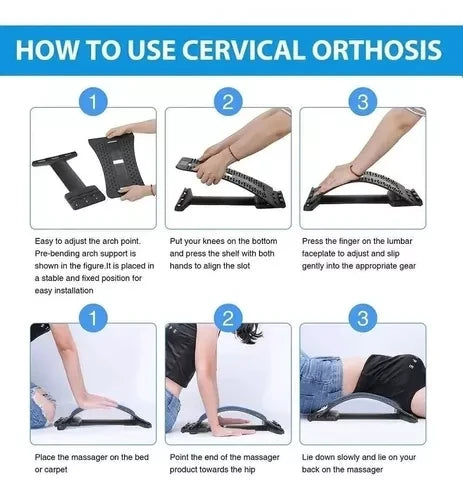 HOW TO USE CERVICAL ORTHOSIS

1

Easy to adjust the arch point. Pre-bending arch support is shown in the figure.It is placed in a stable and fixed position for easy installation

2

Put your knees on the bottom and press the shelf with both hands to align the slot

3

Press the finger on the lumbar faceplate to adjust and slip gently into the appropriate gear

1

Place the massager on the bed or carpet

2

Point the end of the massager product towards the hip

3

Lie down slowly and lie on your back on the massager