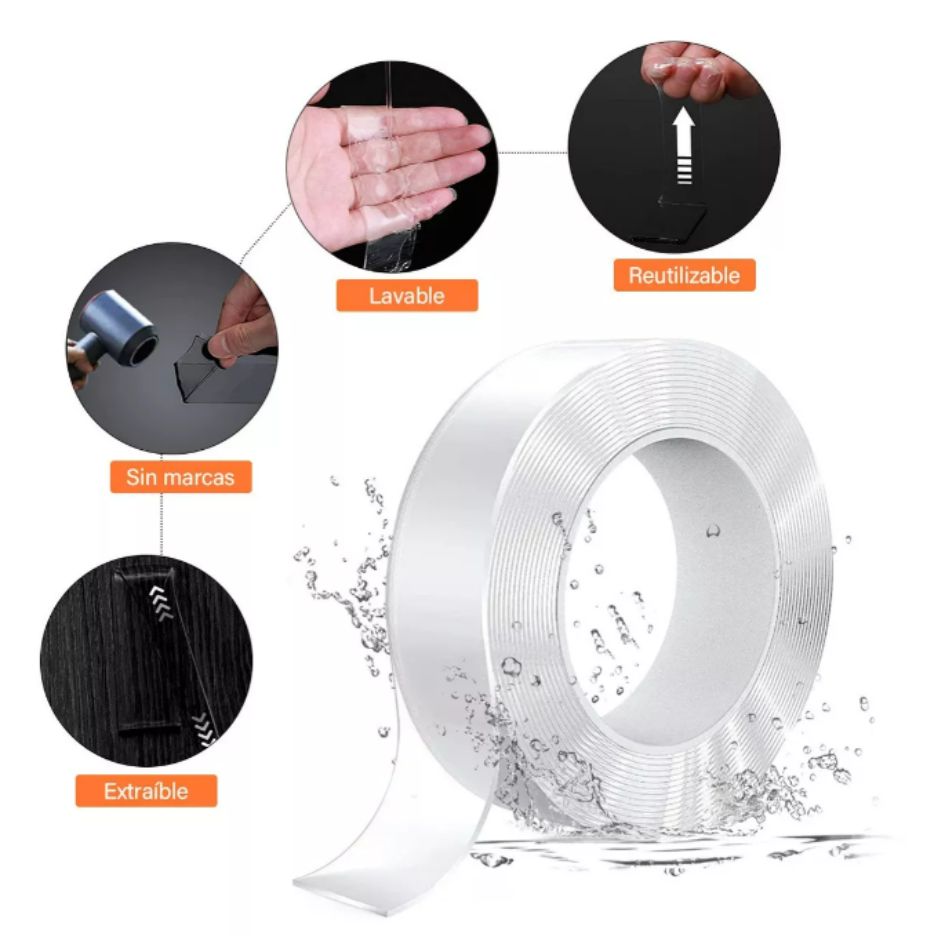 Lavable

Reutilizable

Sin marcas

Extraíble