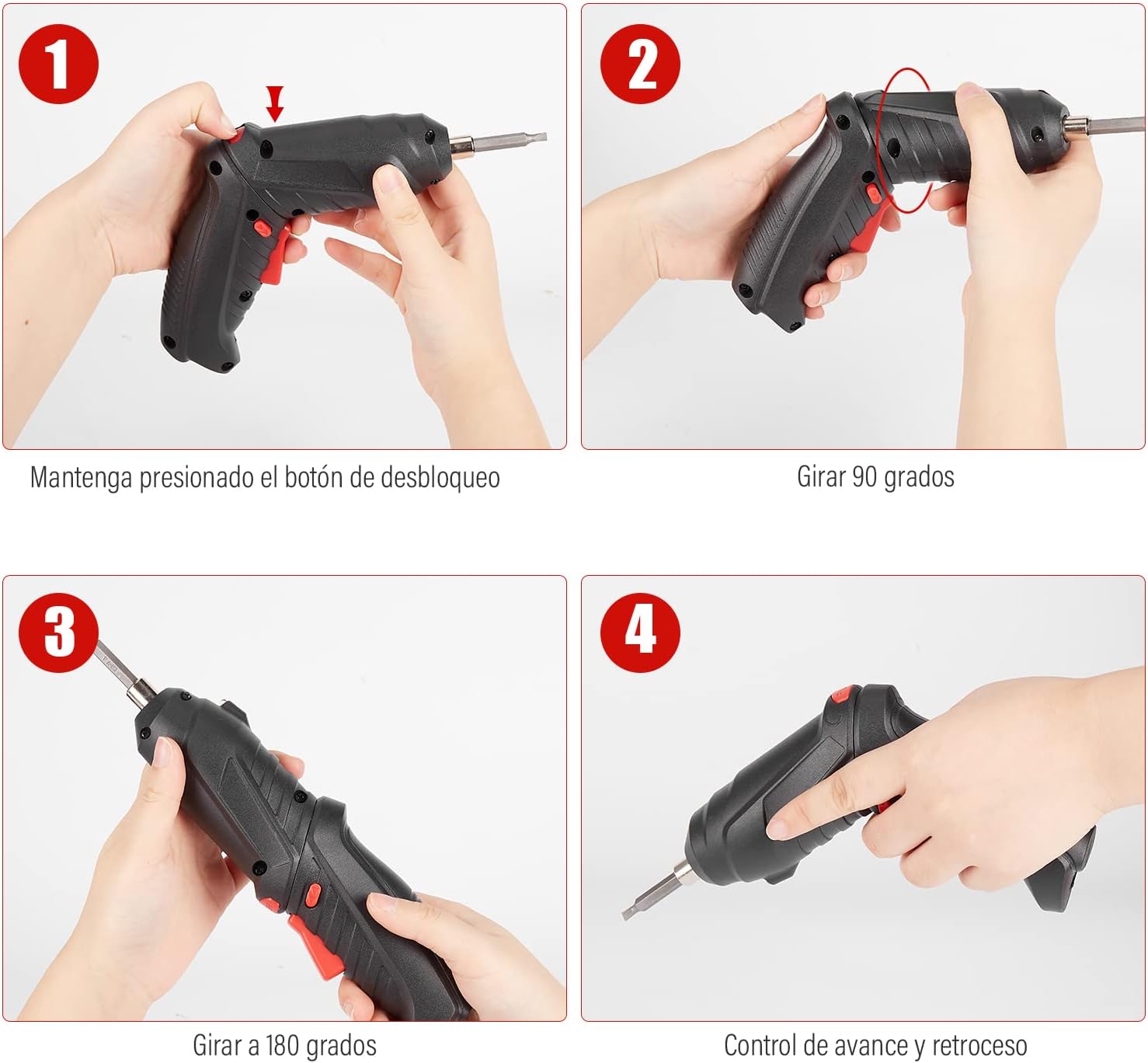 1

Mantenga presionado el botón de desbloqueo

2

Girar 90 grados

3

Girar a 180 grados

4

Control de avance y retroceso