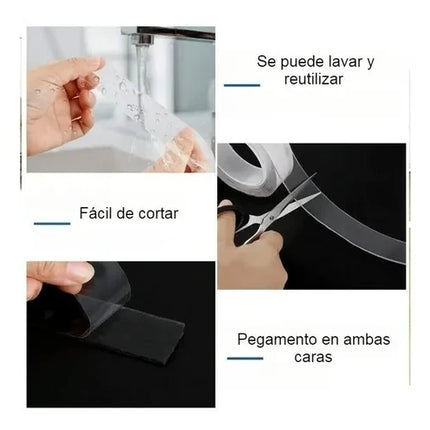 Se puede lavar y reutilizar

Fácil de cortar

Pegamento en ambas caras