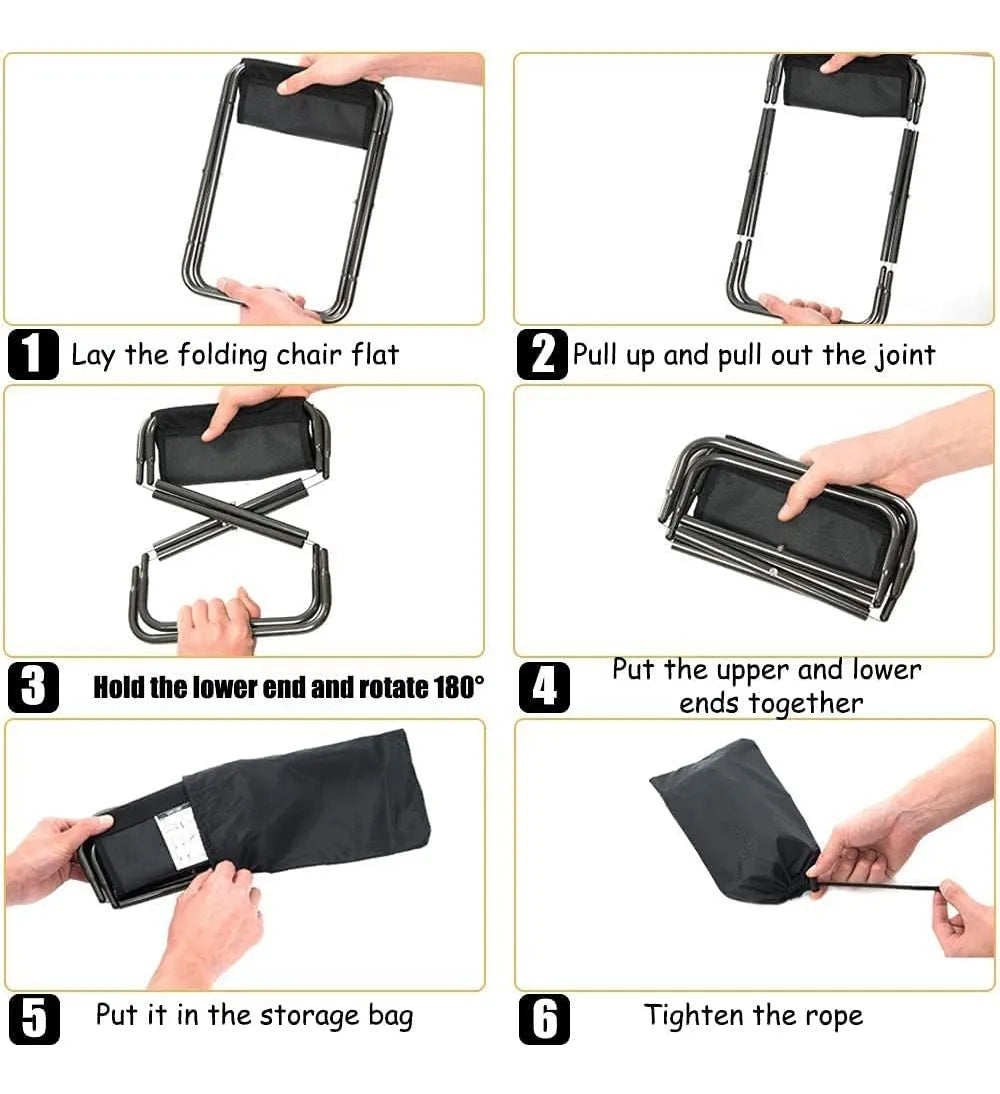 1 Lay the folding chair flat

2 Pull up and pull out the joint

3 Hold the lower end and rotate 180°

4 Put the upper and lower ends together

5 Put it in the storage bag

6 Tighten the rope