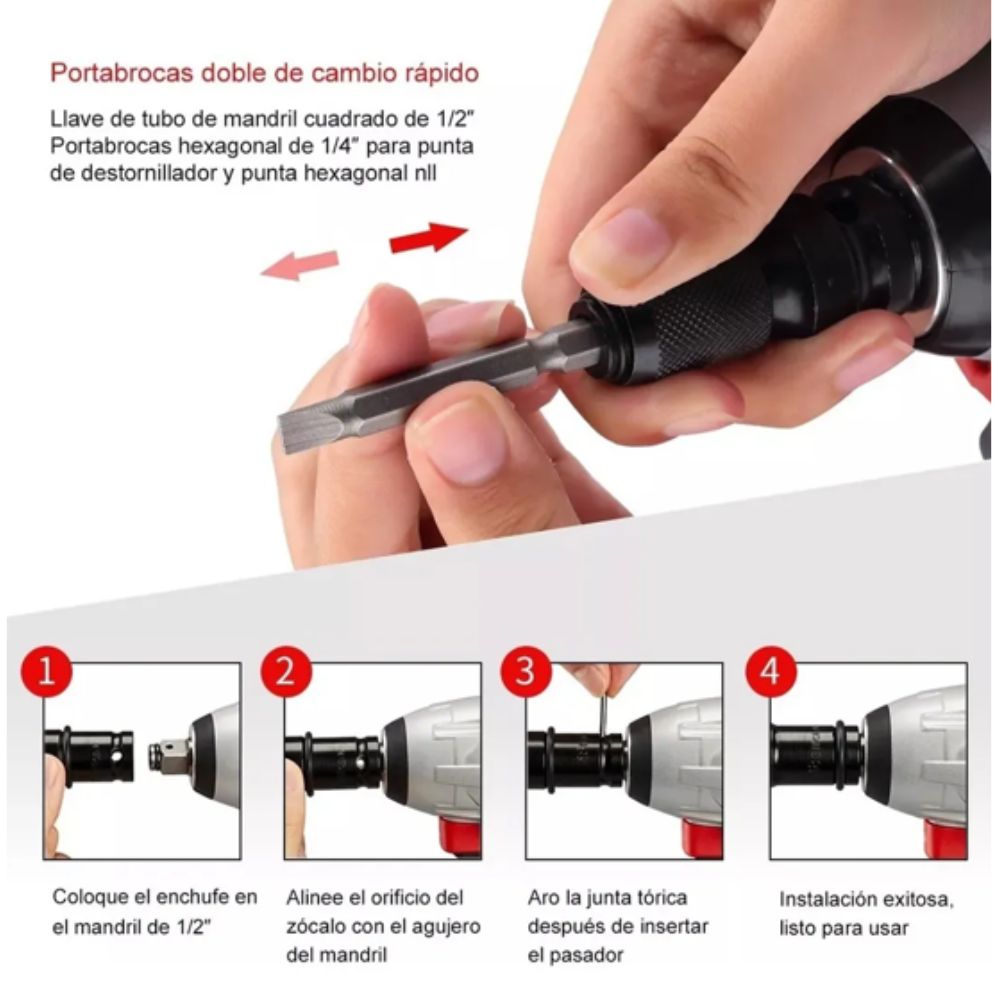 Portabrocas doble de cambio rápido

Llave de tubo de mandril cuadrado de 1/2" Portabrocas hexagonal de 1/4" para punta de destornillador y punta hexagonal nll

1

Coloque el enchufe en el mandril de 1/2"

2

Alinee el orificio del zócalo con el agujero del mandril

3

Aro la junta tórica después de insertar el pasador

4

Instalación exitosa, listo para usar