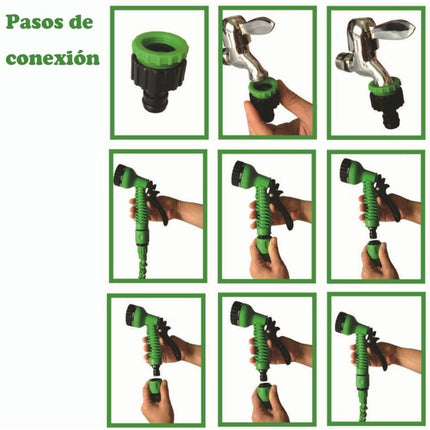 Pasos de conexión