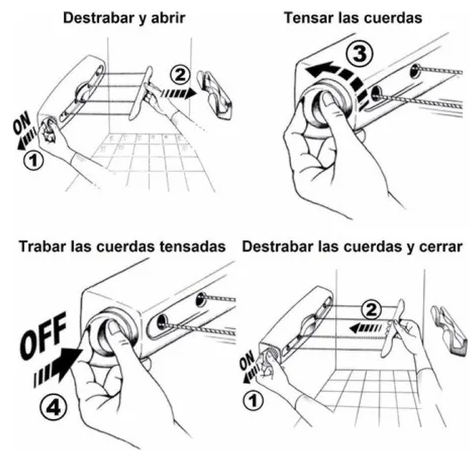 Destrabar y abrir

ON

①

②

Tensar las cuerdas

③

Trabar las cuerdas tensadas

OFF

④

Destrabar las cuerdas y cerrar

ON

①

②