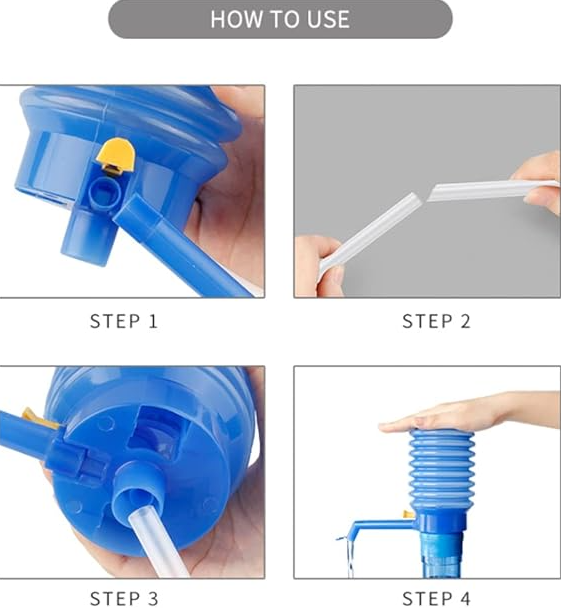 HOW TO USE

STEP 1

STEP 2

STEP 3

STEP 4