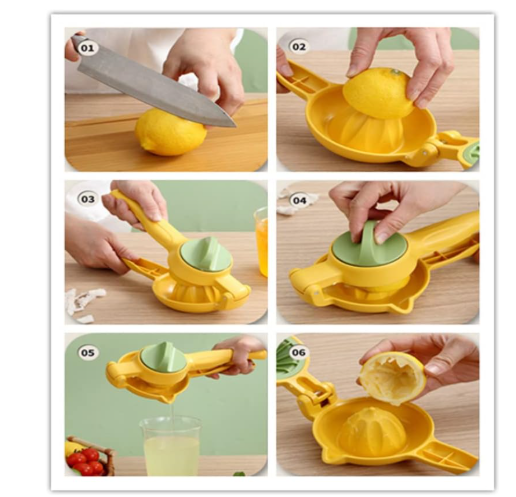 01

02

03

04

05

06