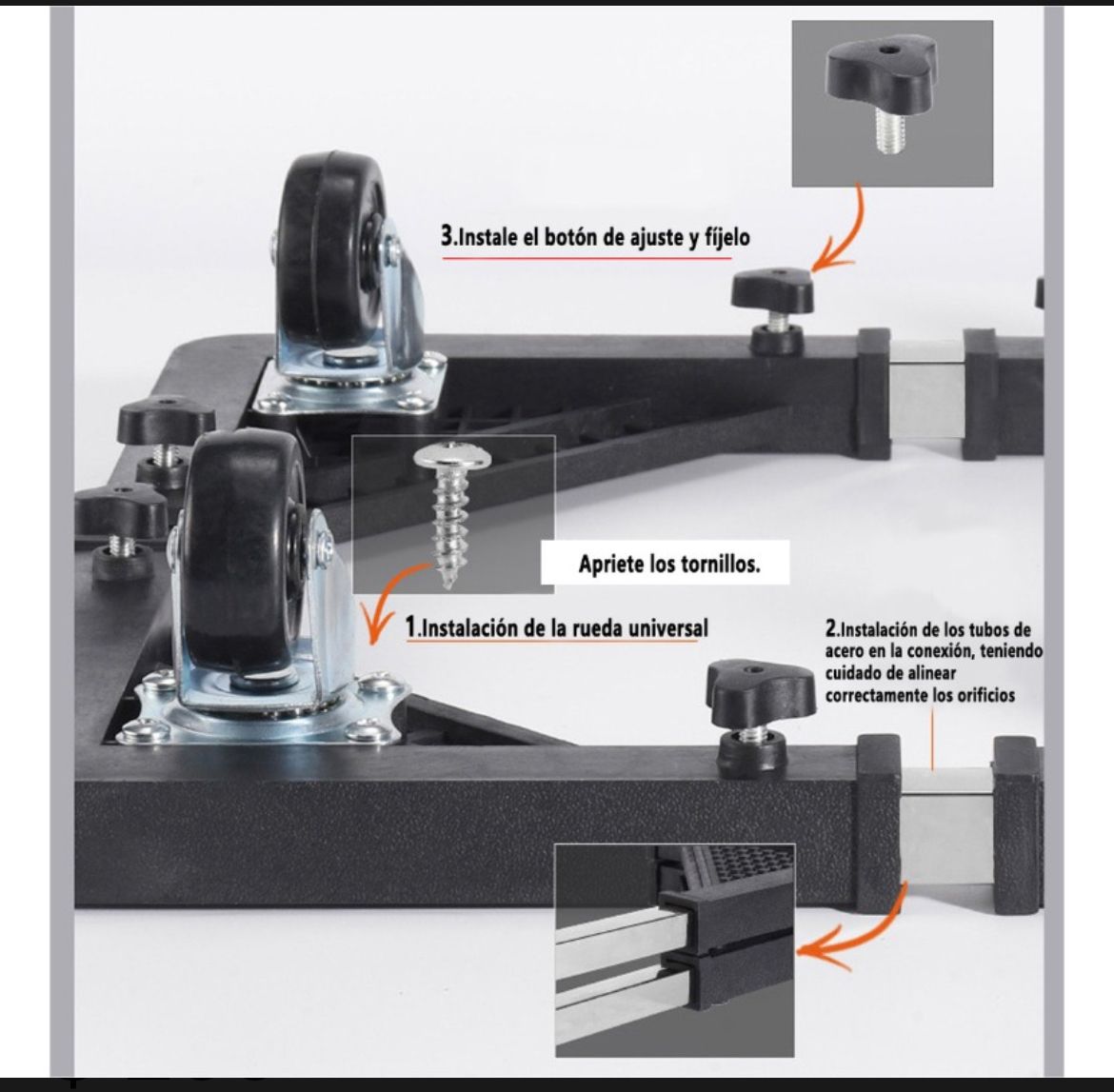 3.Instale el botón de ajuste y fíjelo

Apriete los tornillos.

1.Instalación de la rueda universal

2.Instalación de los tubos de acero en la conexión, teniendo cuidado de alinear correctamente los orificios