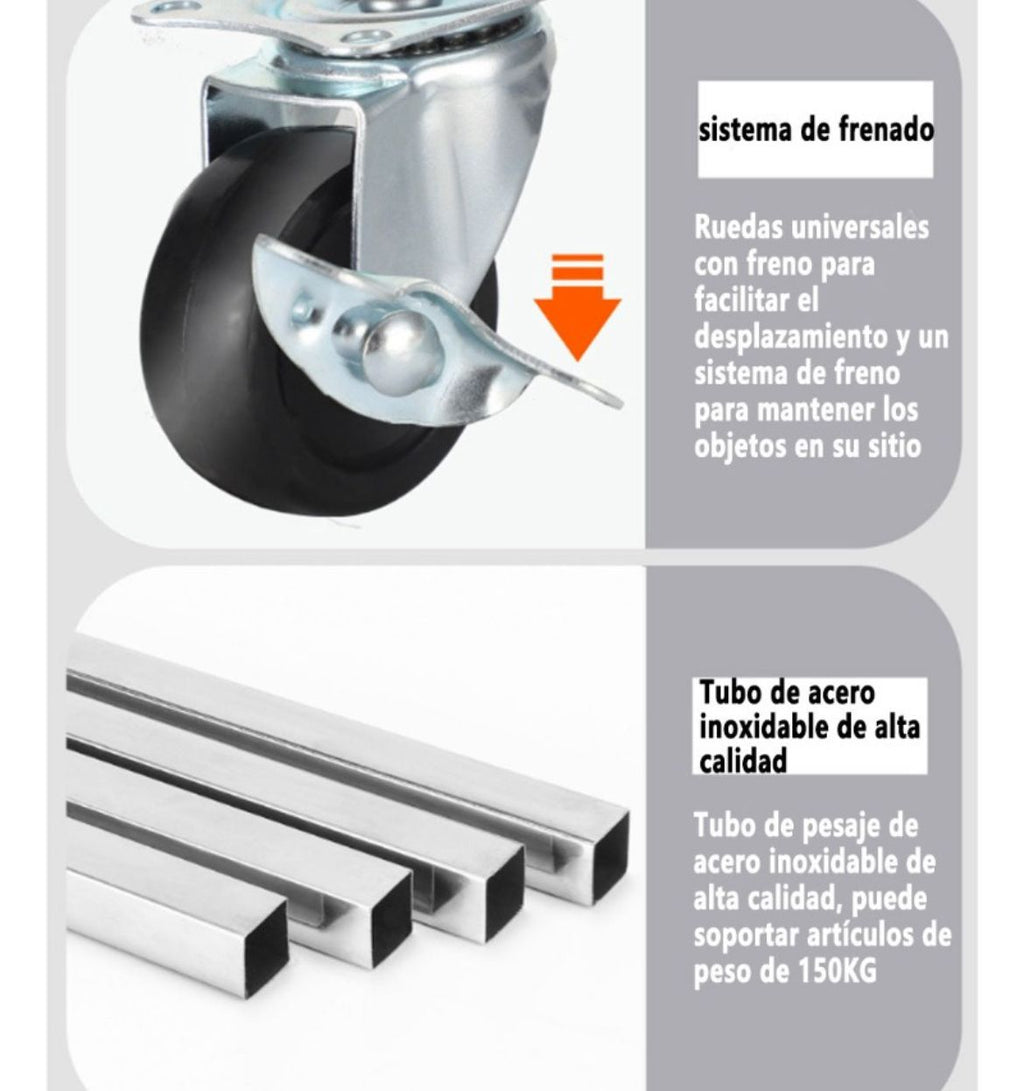 sistema de frenado

Ruedas universales con freno para facilitar el desplazamiento y un sistema de freno para mantener los objetos en su sitio

Tubo de acero inoxidable de alta calidad

Tubo de pesaje de acero inoxidable de alta calidad, puede soportar artículos de peso de 150KG