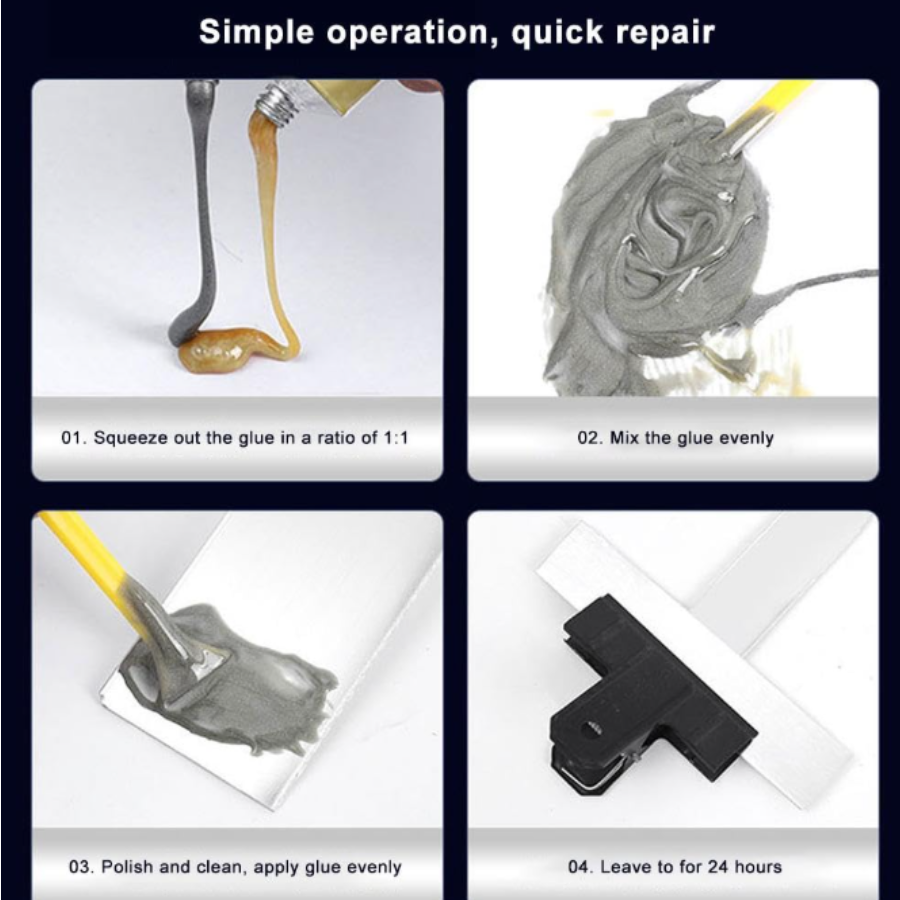 Simple operation, quick repair

01. Squeeze out the glue in a ratio of 1:1

02. Mix the glue evenly

03. Polish and clean, apply glue evenly

04. Leave to for 24 hours